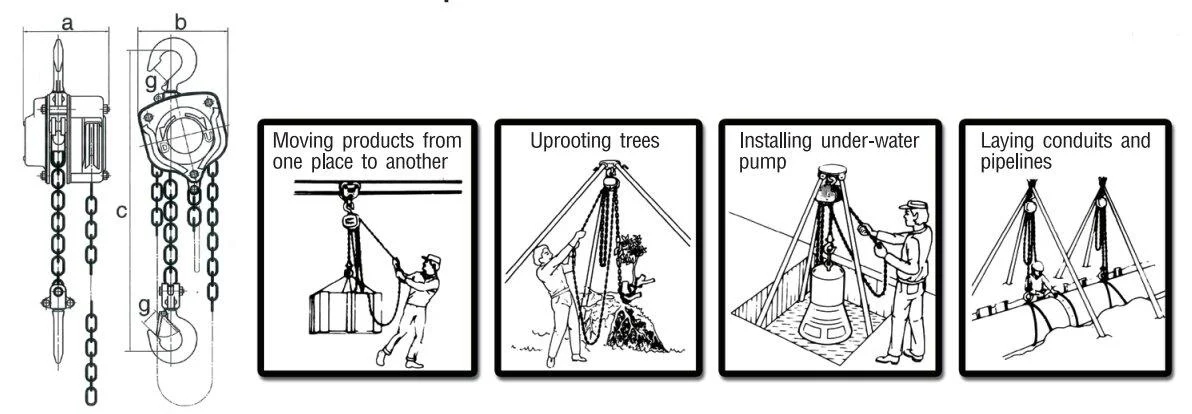 a
b
g
c
g

Moving products from one place to another

Uprooting trees

Installing under-water pump

Laying conduits and pipelines